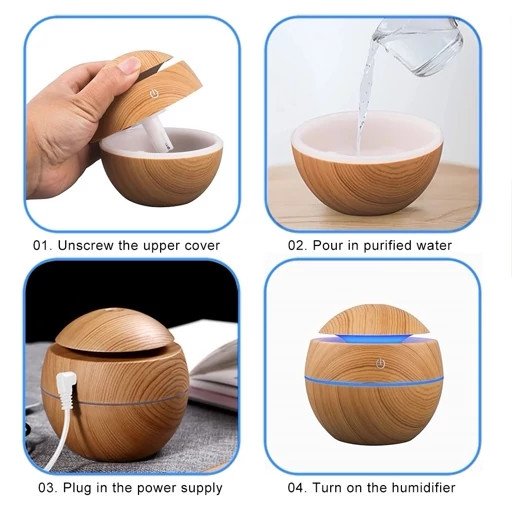 01. Unscrew the upper cover

02. Pour in purified water

03. Plug in the power supply

04. Turn on the humidifier