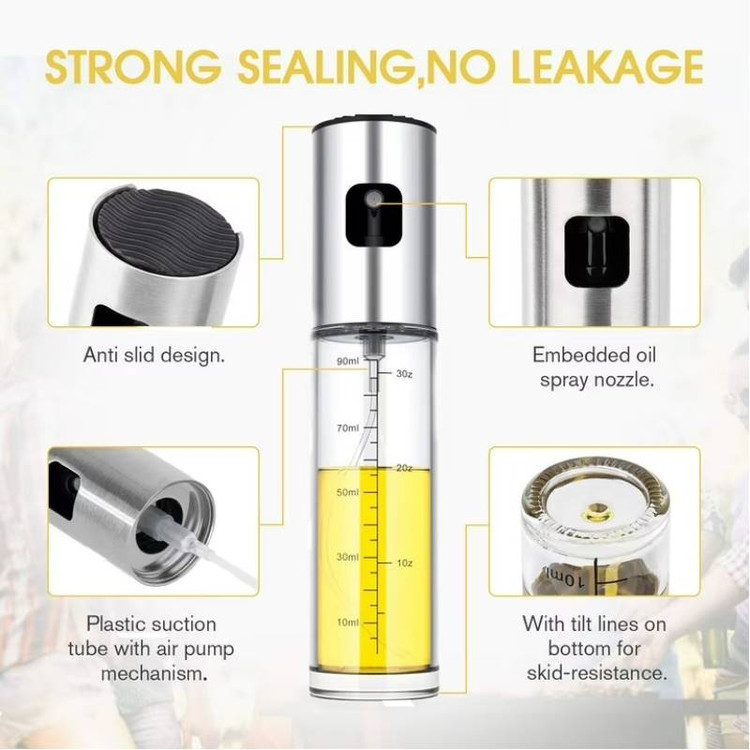 STRONG SEALING,NO LEAKAGE

Anti slid design.

Embedded oil spray nozzle.

90ml
30z
70ml
20z
50ml
30ml
10z
10ml

Plastic suction tube with air pump mechanism.

10ml

With tilt lines on bottom for skid-resistance.